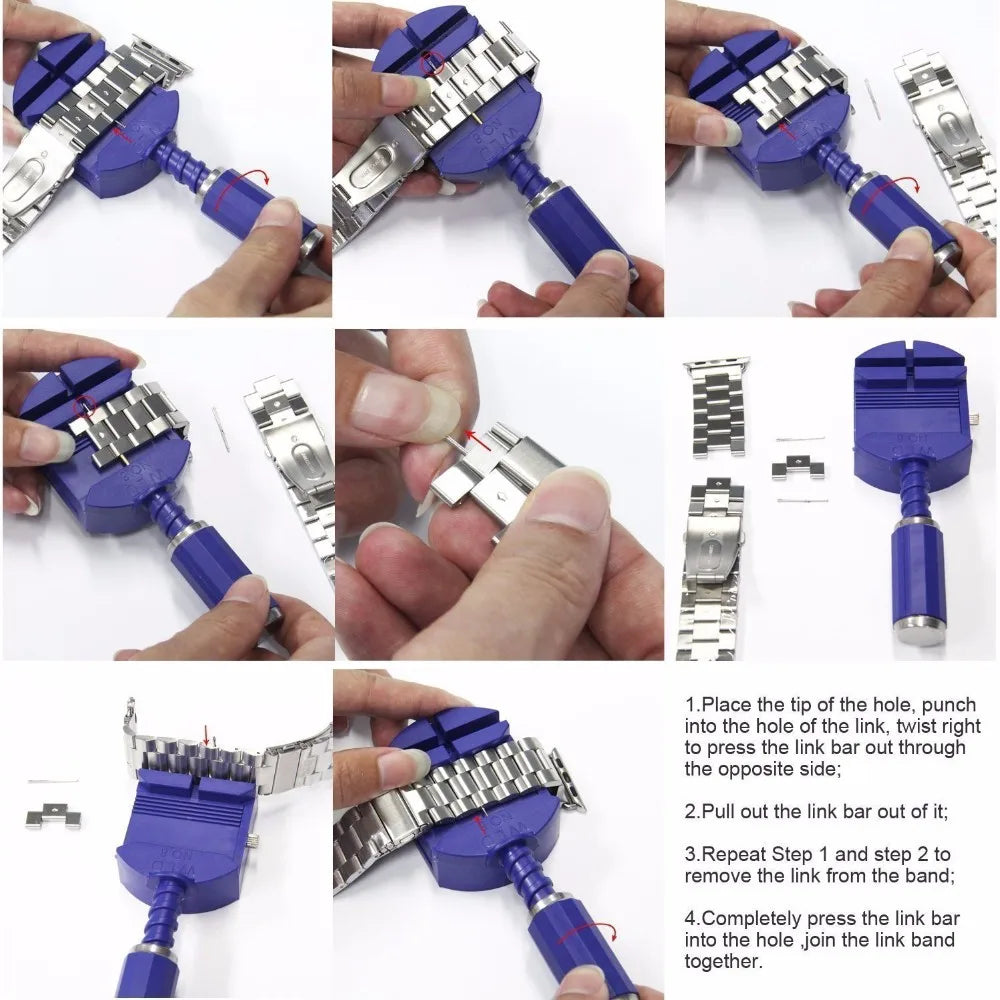 1.Place the tip of the hole, punch into the hole of the link, twist right to press the link bar out through the opposite side;

2.Pull out the link bar out of it;

3.Repeat Step 1 and step 2 to remove the link from the band;

4.Completely press the link bar into the hole ,join the link band together.